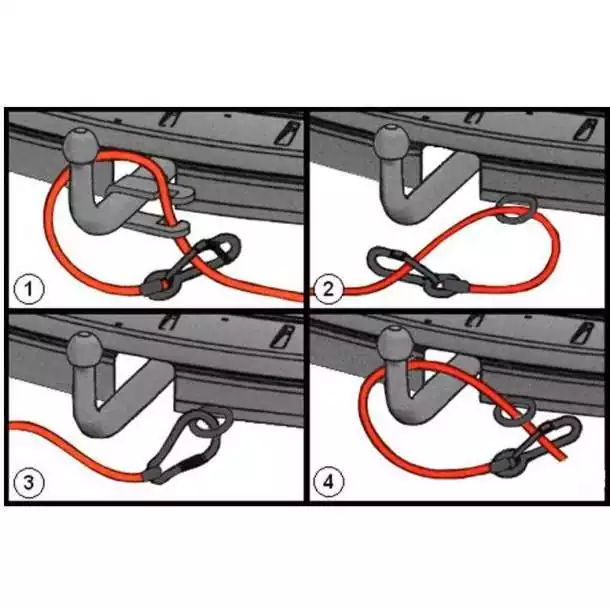 1

2

3

4